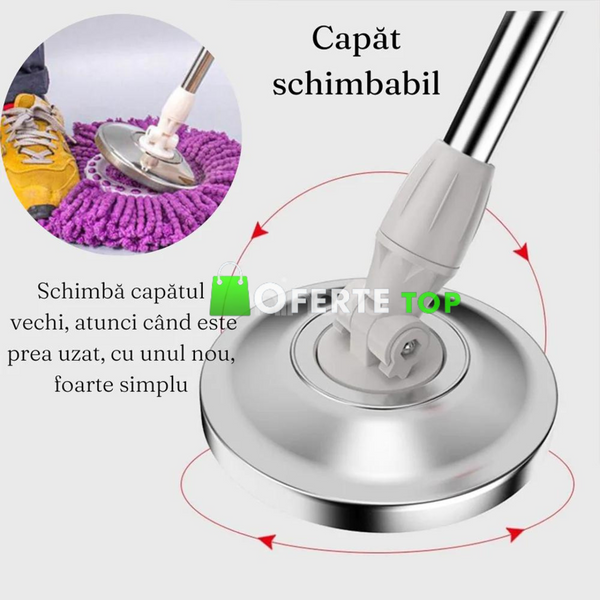 Capăt schimbabil

Schimbă capătul vechi, atunci când este prea uzat, cu unul nou, foarte simplu

OFERTE TOP