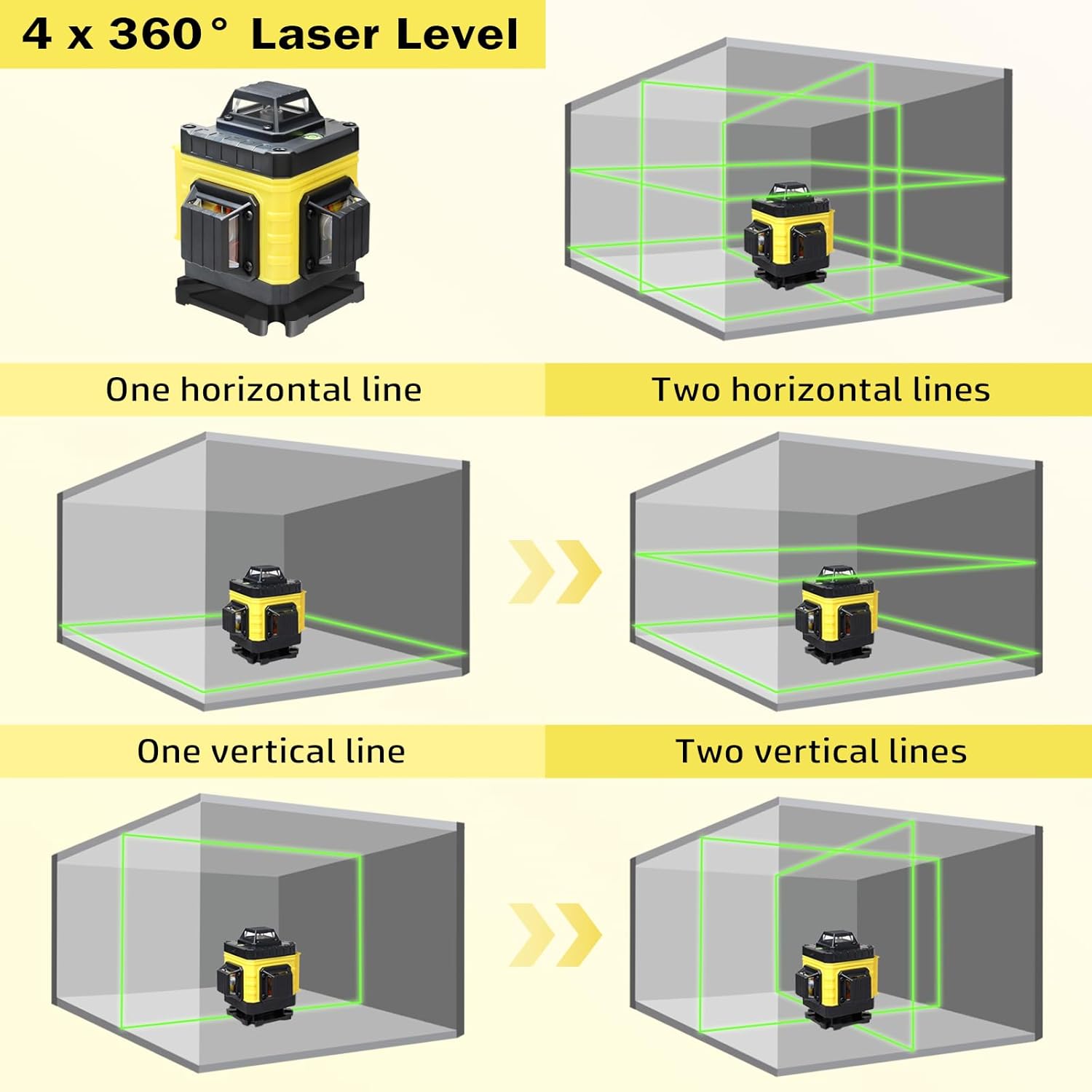 4 x 360° Laser Level

One horizontal line

Two horizontal lines

One vertical line

Two vertical lines