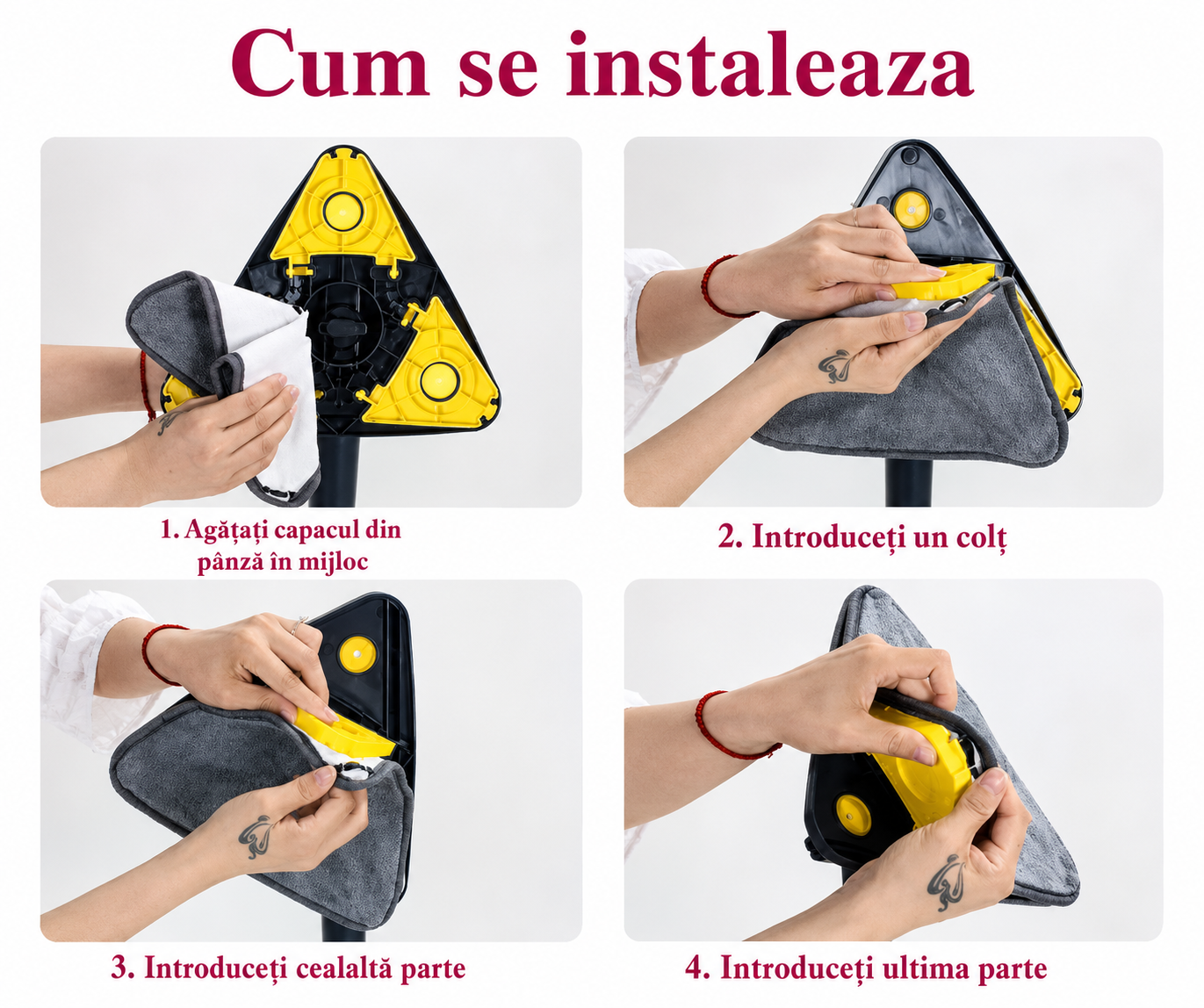 Cum se instaleaza

1. Agățați capacul din pânză în mijloc

2. Introduceți un colț

3. Introduceți cealaltă parte

4. Introduceți ultima parte