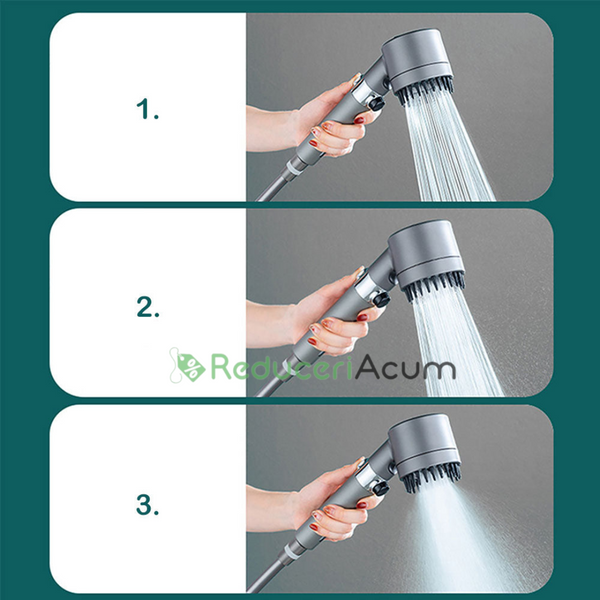 1.

2.

ReduceriAcum

3.