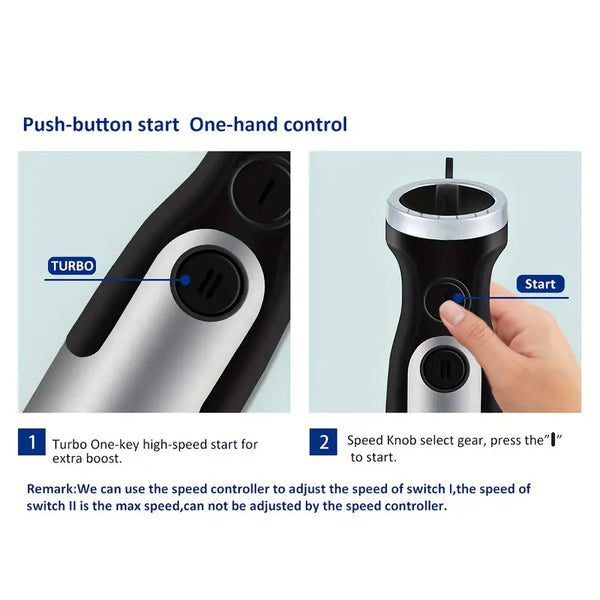 Push-button start One-hand control

TURBO

Start

1 Turbo One-key high-speed start for extra boost.

2 Speed Knob select gear, press the"I" to start.

Remark:We can use the speed controller to adjust the speed of switch I,the speed of switch II is the max speed,can not be adjusted by the speed controller.