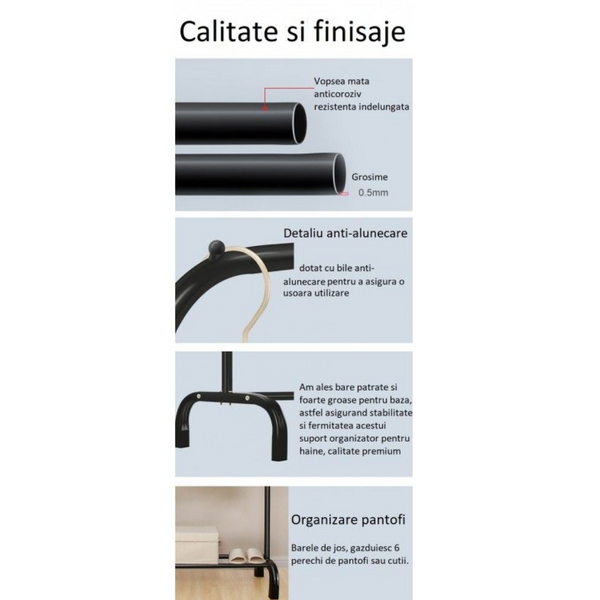 Calitate si finisaje

Vopsea mata
anticoroziv
rezistenta indelungata

Grosime
0.5mm

Detaliu anti-alunecare

dotat cu bile anti-alunecare pentru a asigura o usoara utilizare

Am ales bare patrate si foarte groase pentru baza, astfel asigurand stabilitate si fermitatea acestui suport organizator pentru haine, calitate premium

Organizare pantofi

Barele de jos, gazduiesc 6 perechi de pantofi sau cutii.